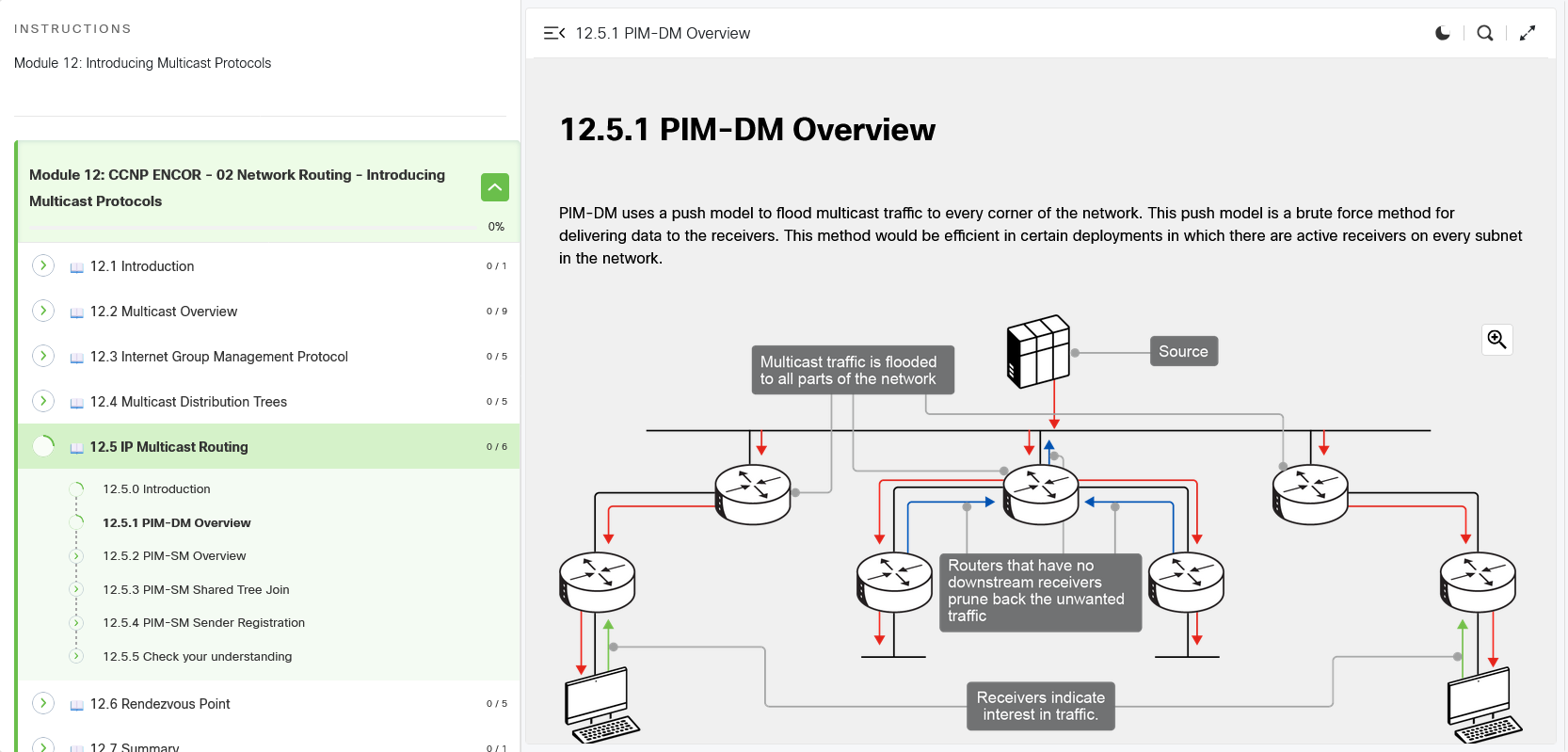 INSTRUCTIONS

Module 12: Introducing Multicast Protocols

Module 12: CCNP ENCOR - 02 Network Routing - Introducing Multicast Protocols

0%

12.1 Introduction 0 / 1

12.2 Multicast Overview 0 / 9

12.3 Internet Group Management Protocol 0 / 5

12.4 Multicast Distribution Trees 0 / 5

12.5 IP Multicast Routing 0 / 6

12.5.0 Introduction

12.5.1 PIM-DM Overview

12.5.2 PIM-SM Overview

12.5.3 PIM-SM Shared Tree Join

12.5.4 PIM-SM Sender Registration

12.5.5 Check your understanding

12.6 Rendezvous Point 0 / 5

12.7 Summary 0 / 1

12.5.1 PIM-DM Overview

12.5.1 PIM-DM Overview

PIM-DM uses a push model to flood multicast traffic to every corner of the network. This push model is a brute force method for delivering data to the receivers. This method would be efficient in certain deployments in which there are active receivers on every subnet in the network.

Multicast traffic is flooded to all parts of the network

Source

Routers that have no downstream receivers prune back the unwanted traffic

Receivers indicate interest in traffic.